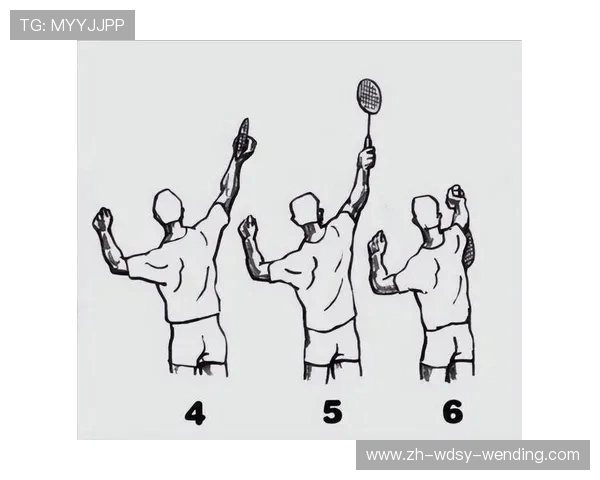 TG: MYYJJPP

4

5

6

www.zh-wdsy-wending.com